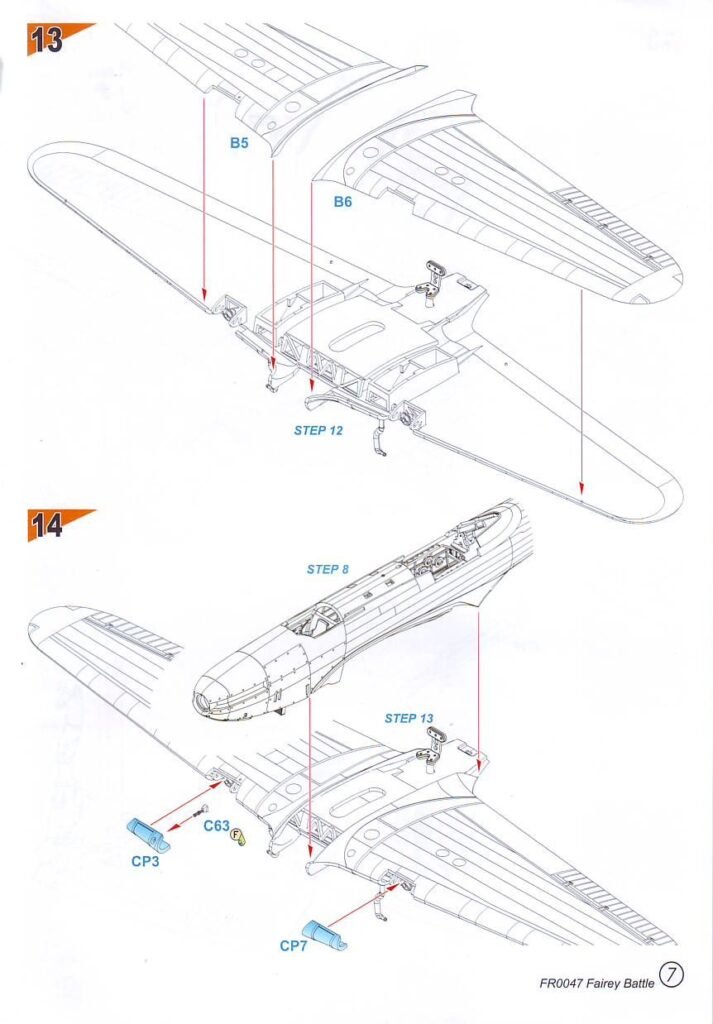 13

B5

B6

STEP 12

14

STEP 8

STEP 13

C63

F

CP3

CP7

FR0047 Fairey Battle 7